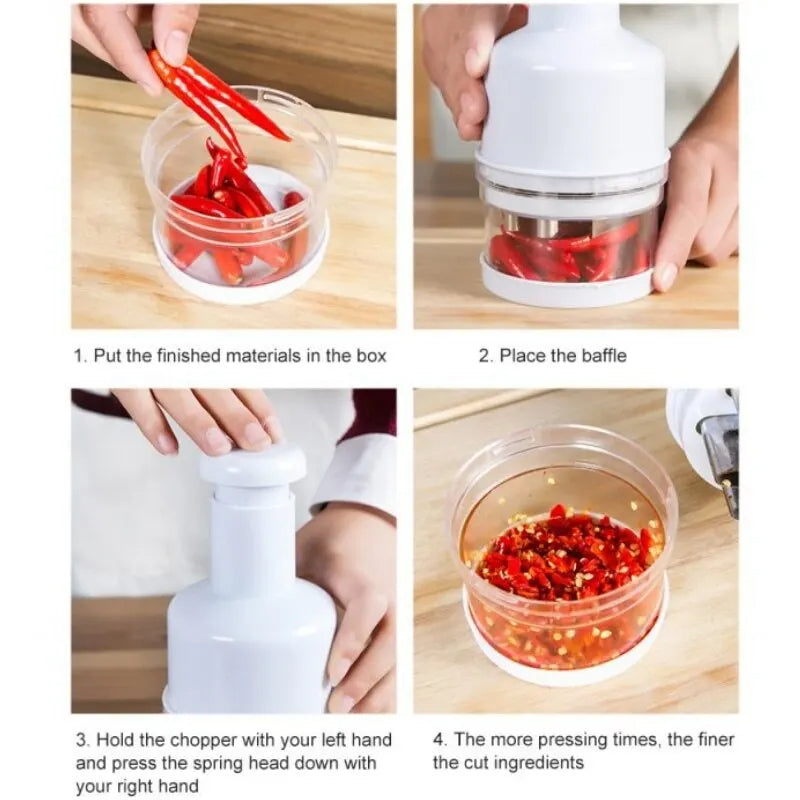 1. Put the finished materials in the box

2. Place the baffle

3. Hold the chopper with your left hand and press the spring head down with your right hand

4. The more pressing times, the finer the cut ingredients